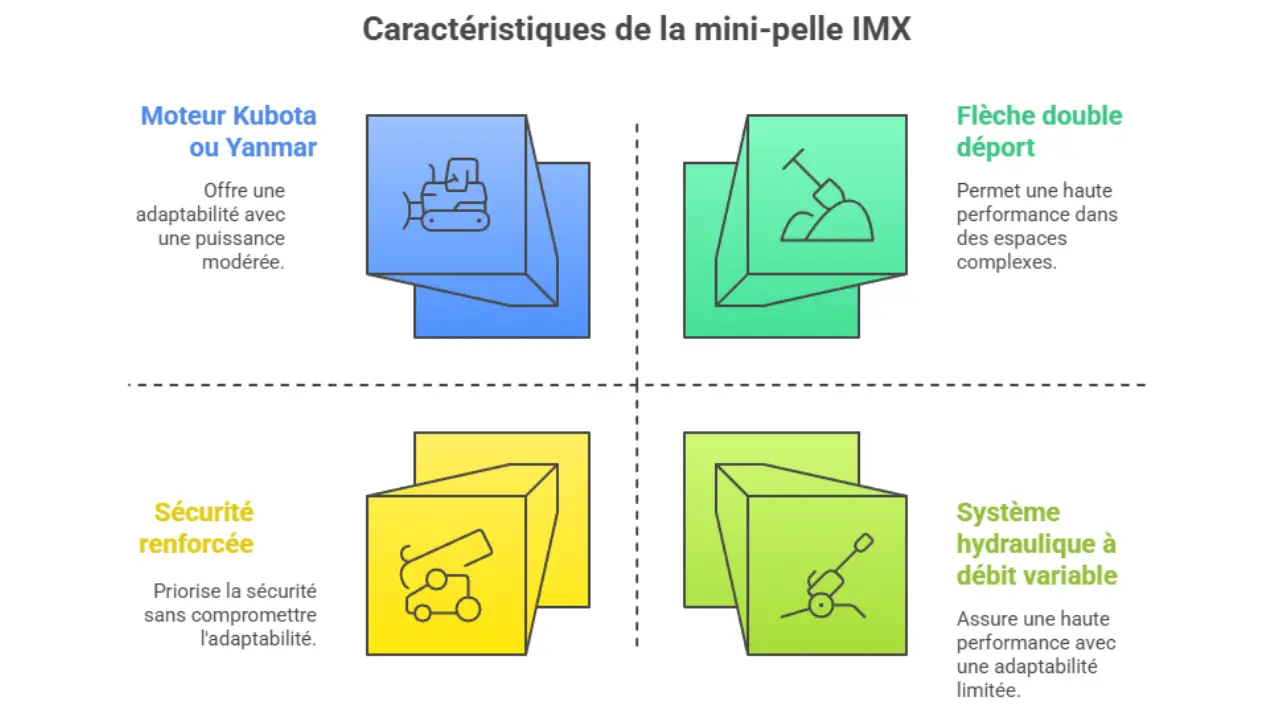 Caractéristiques de la mini-pelle IMX

Moteur Kubota ou Yanmar

Offre une adaptabilité avec une puissance modérée.

Flèche double déport

Permet une haute performance dans des espaces complexes.

Sécurité renforcée

Priorise la sécurité sans compromettre l'adaptabilité.

Système hydraulique à débit variable

Assure une haute performance avec une adaptabilité limitée.